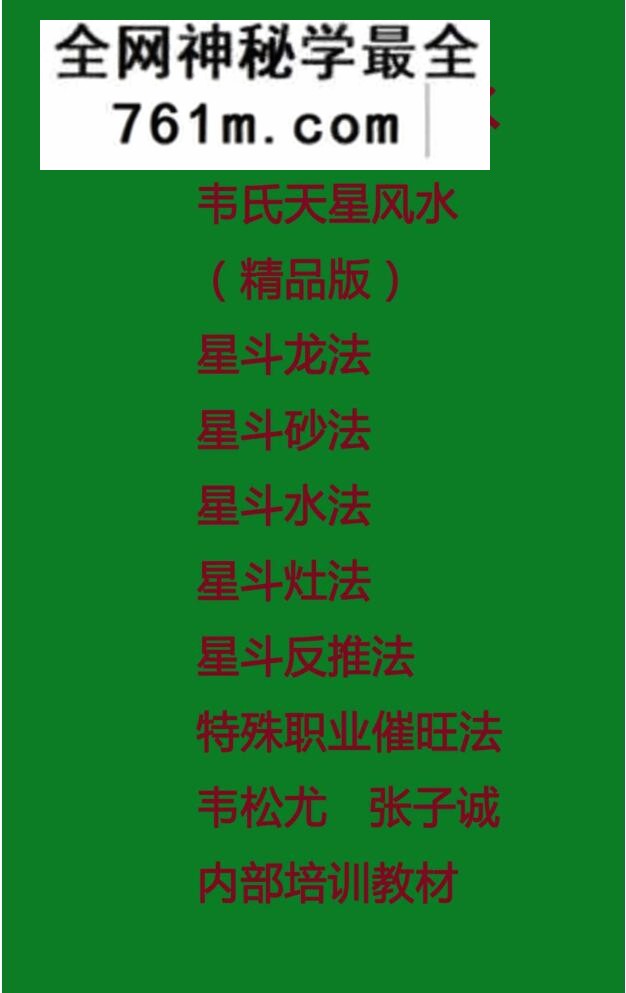 全网神秘学最全
761m.com

韦氏天星风水
（精品版）
星斗龙法
星斗砂法
星斗水法
星斗灶法
星斗反推法
特殊职业催旺法
韦松尤　张子诚
内部培训教材