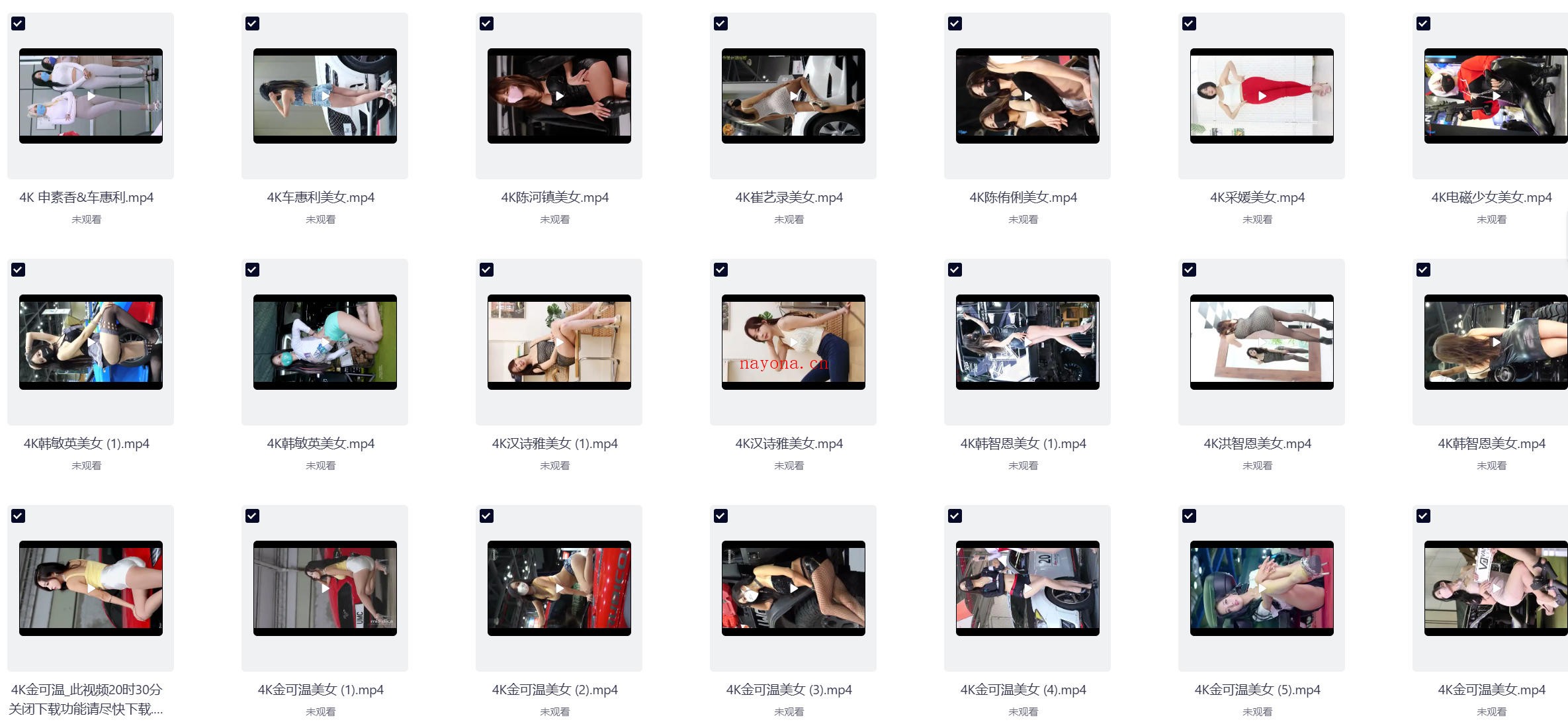 4K 申素香&车惠利.mp4
未观看

4K车惠利美女.mp4
未观看

4K陈河镇美女.mp4
未观看

4K崔艺录美女.mp4
未观看

4K陈侑俐美女.mp4
未观看

4K采媛美女.mp4
未观看

4K电磁少女美女.mp4
未观看

4K韩敏英美女 (1).mp4
未观看

4K韩敏英美女.mp4
未观看

4K汉诗雅美女 (1).mp4
未观看

nayona.cn

4K汉诗雅美女.mp4
未观看

4K韩智恩美女 (1).mp4
未观看

4K洪智恩美女.mp4
未观看

4K韩智恩美女.mp4
未观看

4K金可温_此视频20时30分关闭下载功能请尽快下载....

4K金可温美女 (1).mp4
未观看

4K金可温美女 (2).mp4
未观看

4K金可温美女 (3).mp4
未观看

4K金可温美女 (4).mp4
未观看

4K金可温美女 (5).mp4
未观看

4K金可温美女.mp4
未观看